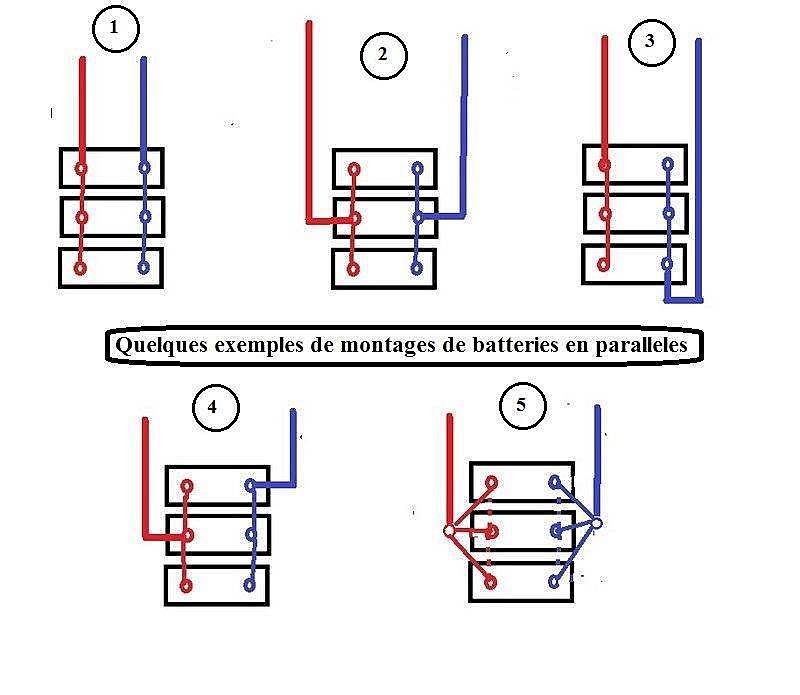 1

2

3

Quelques exemples de montages de batteries en paralleles

4

5