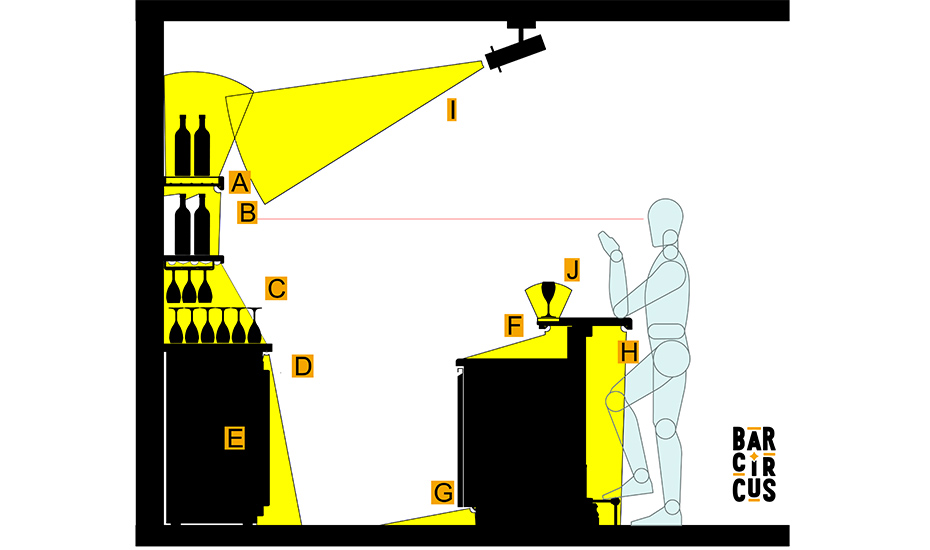 I
A
B
C
J
F
D
H
E
G
BAR
CIRCUS