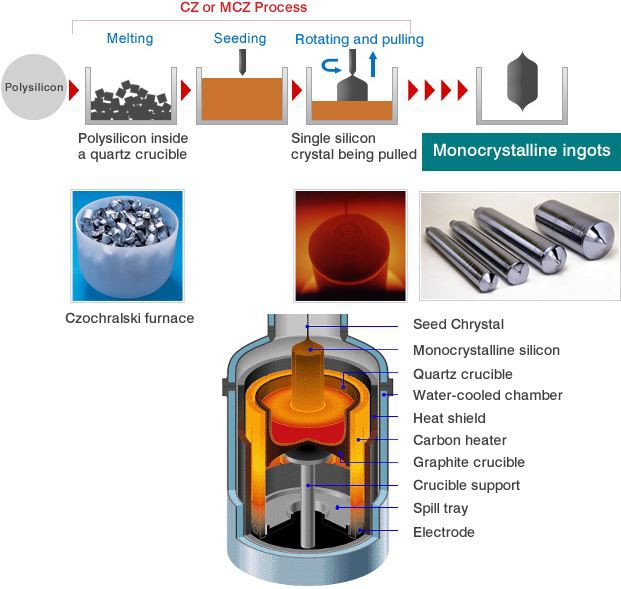 CZ or MCZ Process

Melting

Seeding

Rotating and pulling

Polysilicon

Polysilicon inside a quartz crucible

Single silicon crystal being pulled

Monocrystalline ingots

Czochralski furnace

Seed Chrystal

Monocrystalline silicon

Quartz crucible

Water-cooled chamber

Heat shield

Carbon heater

Graphite crucible

Crucible support

Spill tray

Electrode