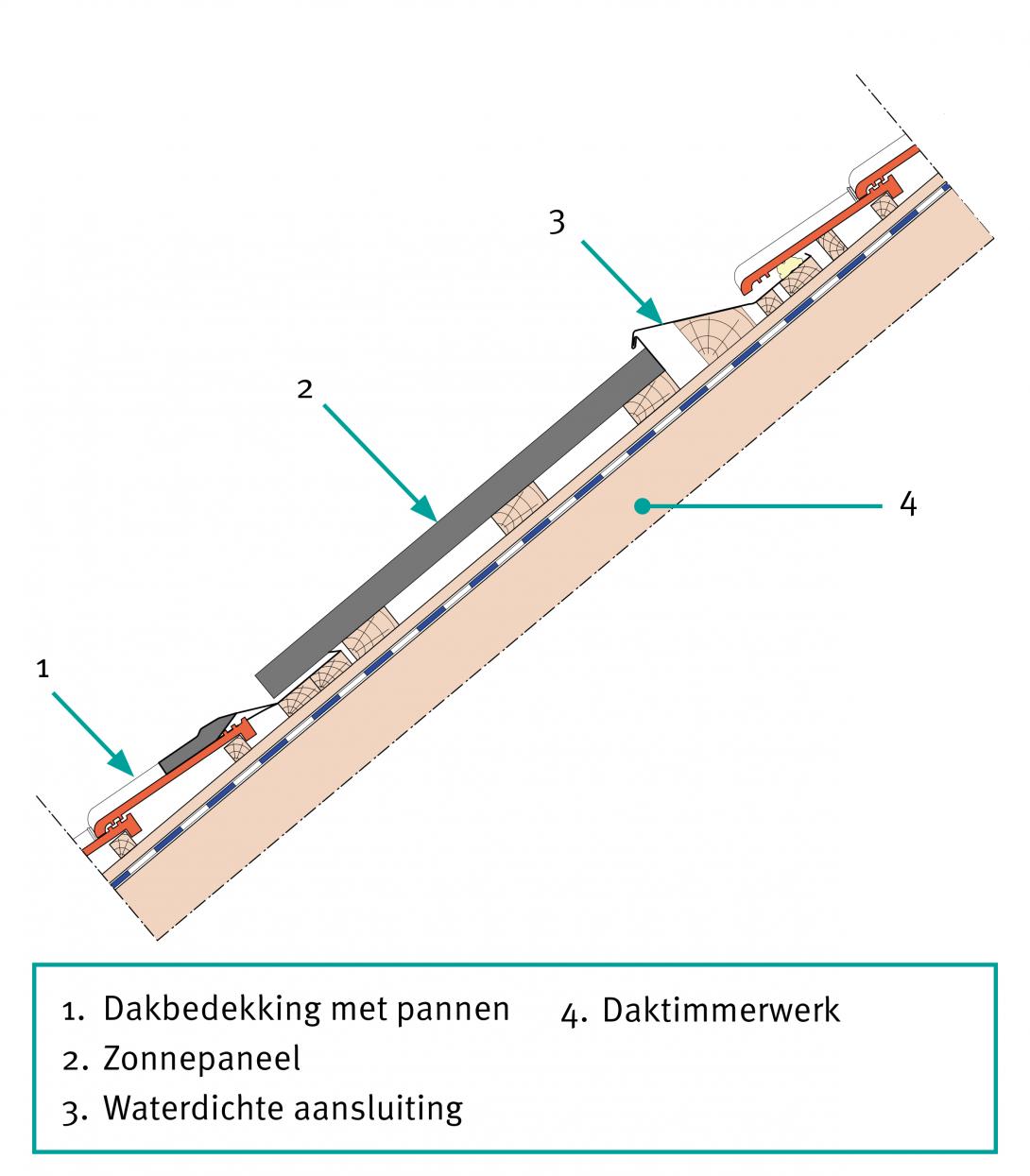 3

2

4

1

1. Dakbedekking met pannen
2. Zonnepaneel
3. Waterdichte aansluiting

4. Daktimmerwerk