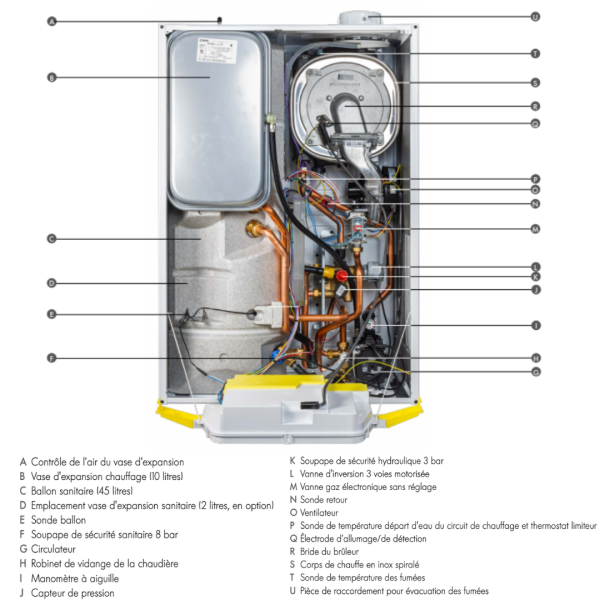 A
B
C
D
E
F
U
T
S
R
Q
P
O
N
M
L
K
J
I
H
G

A Contrôle de l'air du vase d'expansion
B Vase d'expansion chauffage (10 litres)
C Ballon sanitaire (45 litres)
D Emplacement vase d'expansion sanitaire (2 litres, en option)
E Sonde ballon
F Soupape de sécurité sanitaire 8 bar
G Circulateur
H Robinet de vidange de la chaudière
I Manomètre à aiguille
J Capteur de pression

K Soupape de sécurité hydraulique 3 bar
L Vanne d'inversion 3 voies motorisée
M Vanne gaz électronique sans réglage
N Sonde retour
O Ventilateur
P Sonde de température départ d'eau du circuit de chauffage et thermostat limiteur
Q Électrode d'allumage/de détection
R Bride du brûleur
S Corps de chauffe en inox spiralé
T Sonde de température des fumées
U Pièce de raccordement pour évacuation des fumées