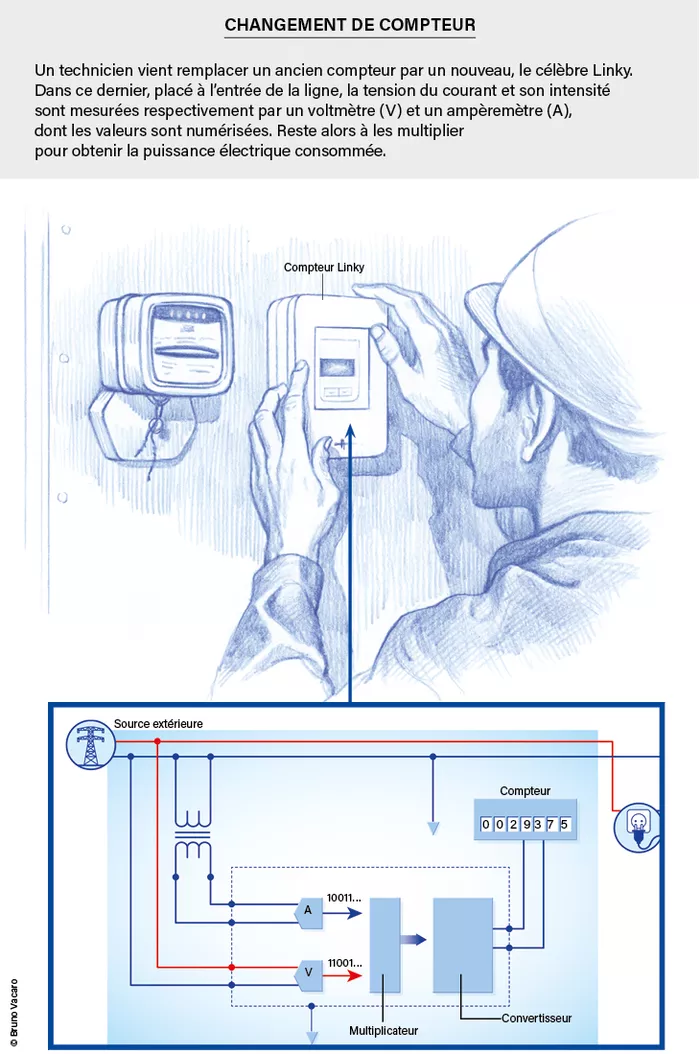 CHANGEMENT DE COMPTEUR

Un technicien vient remplacer un ancien compteur par un nouveau, le célèbre Linky. Dans ce dernier, placé à l'entrée de la ligne, la tension du courant et son intensité sont mesurées respectivement par un voltmètre (V) et un ampèremètre (A), dont les valeurs sont numérisées. Reste alors à les multiplier pour obtenir la puissance électrique consommée.

Compteur Linky

Source extérieure

Compteur

0 0 2 9 3 7 5

A

10011...

V

11001...

Multiplicateur

Convertisseur

© Bruno Vacaro