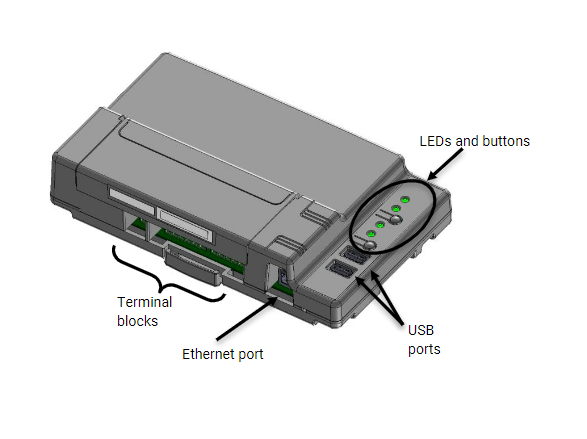 LEDs and buttons

Terminal blocks

Ethernet port

USB ports