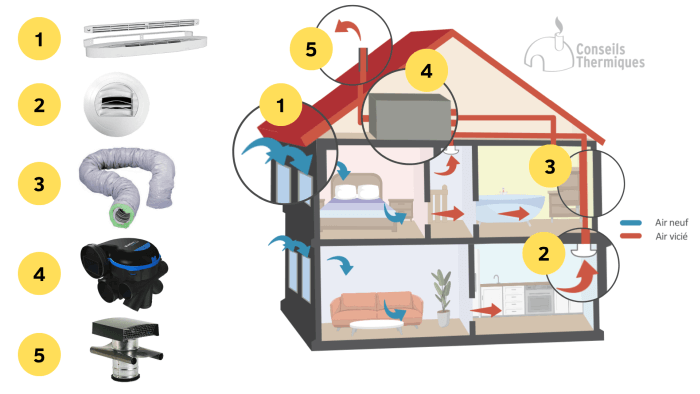 1

2

3

4

5

5

4

1

3

2

Conseils Thermiques

Air neuf

Air vicié