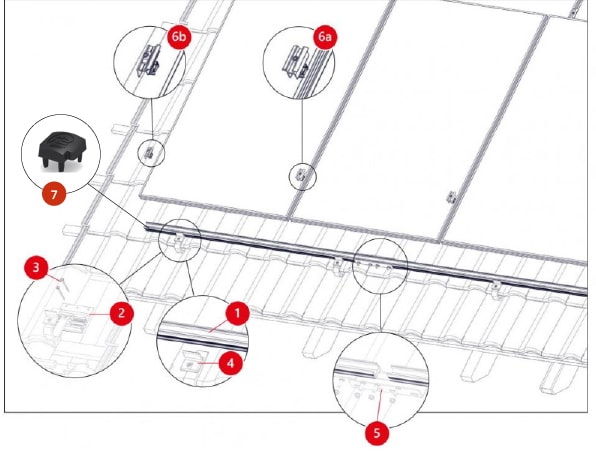 6b
6a
7
3
2
1
4
5