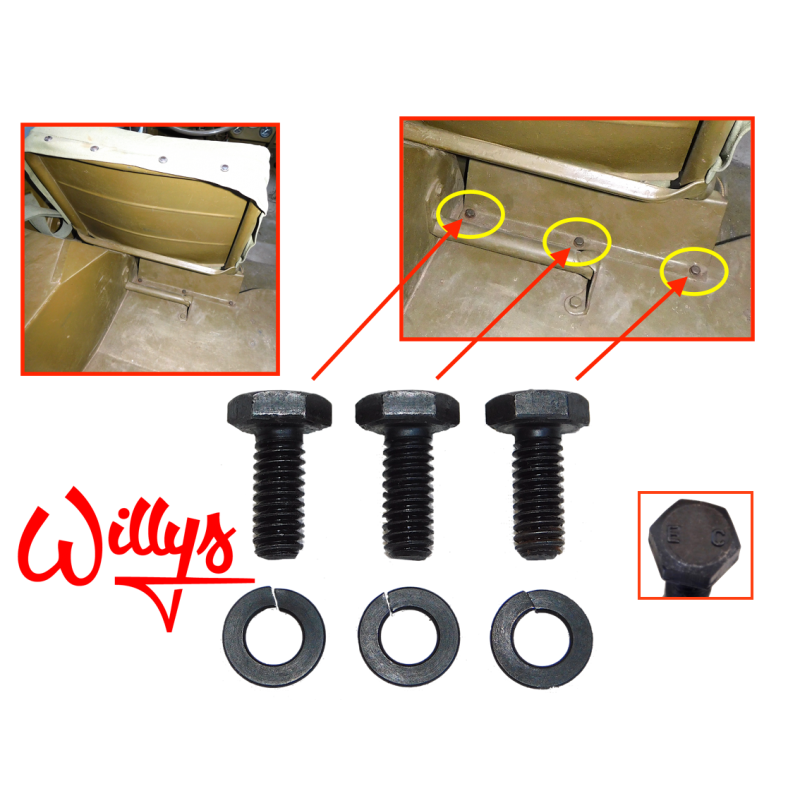 Willys

E C