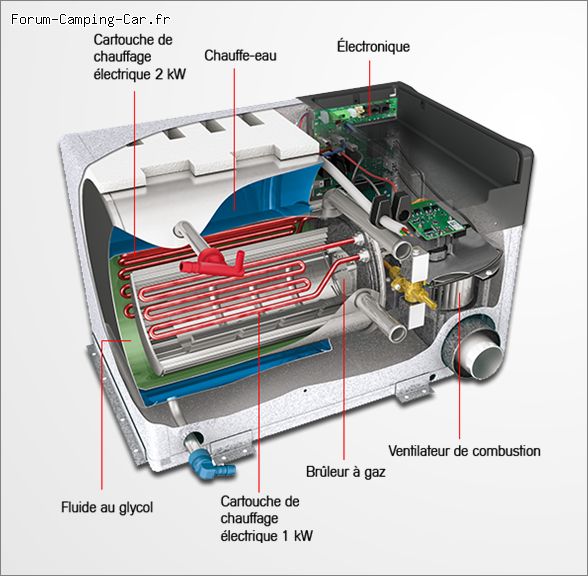 Forum-Camping-Car.fr

Cartouche de chauffage électrique 2 kW

Chauffe-eau

Électronique

Ventilateur de combustion

Brûleur à gaz

Fluide au glycol

Cartouche de chauffage électrique 1 kW