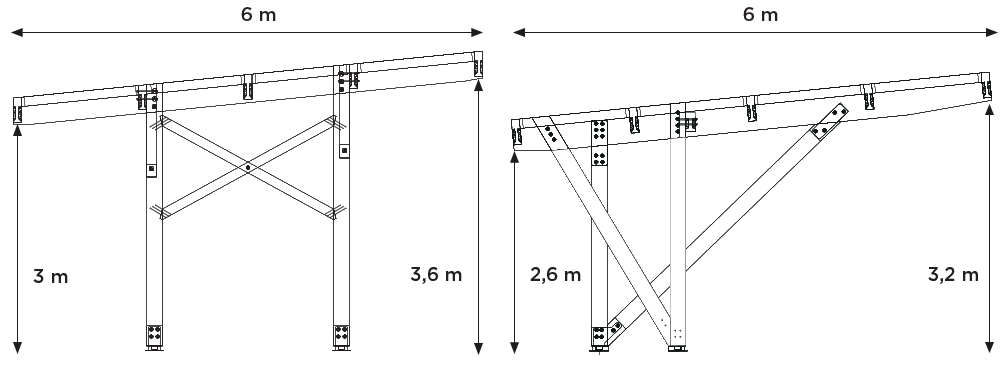 6 m

3 m

3,6 m

6 m

2,6 m

3,2 m