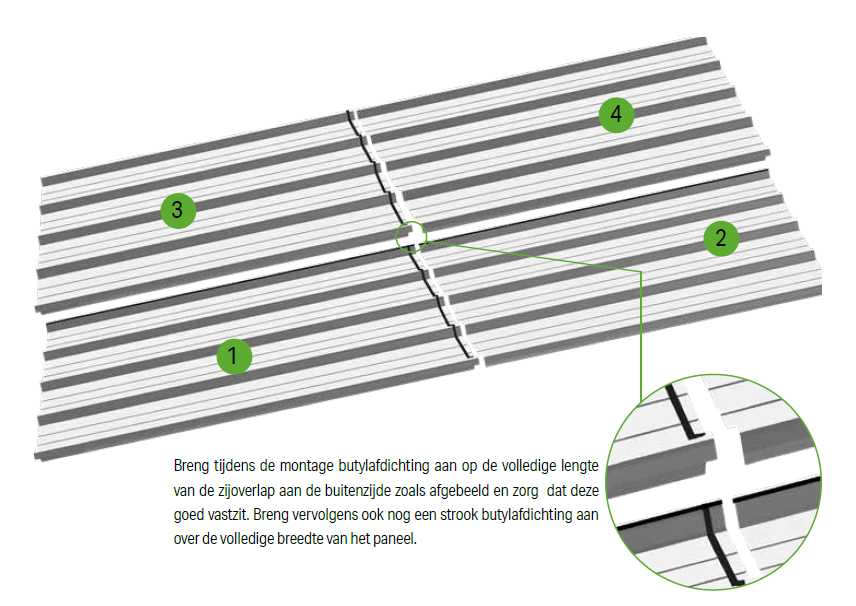 4

3

2

1

Breng tijdens de montage butylafdichting aan op de volledige lengte van de zijoverlap aan de buitenzijde zoals afgebeeld en zorg dat deze goed vastzit. Breng vervolgens ook nog een strook butylafdichting aan over de volledige breedte van het paneel.