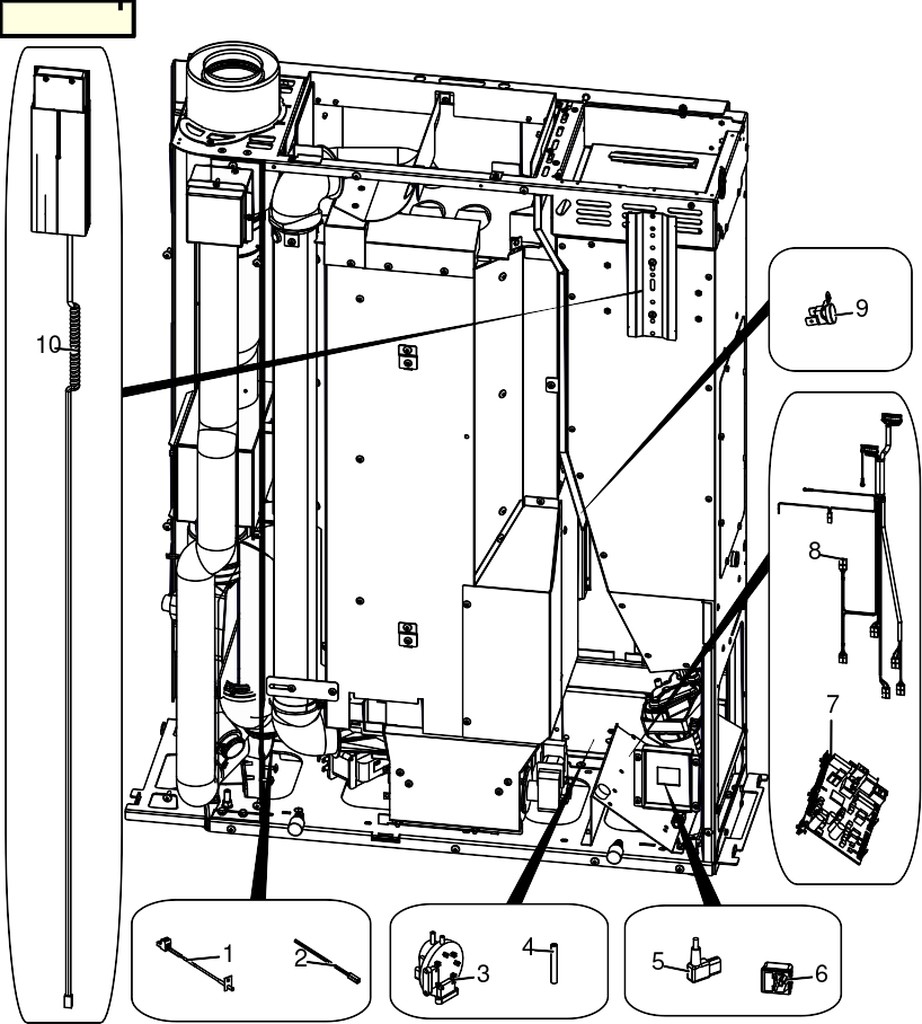 10
9
8
7
1
2
3
4
5
6