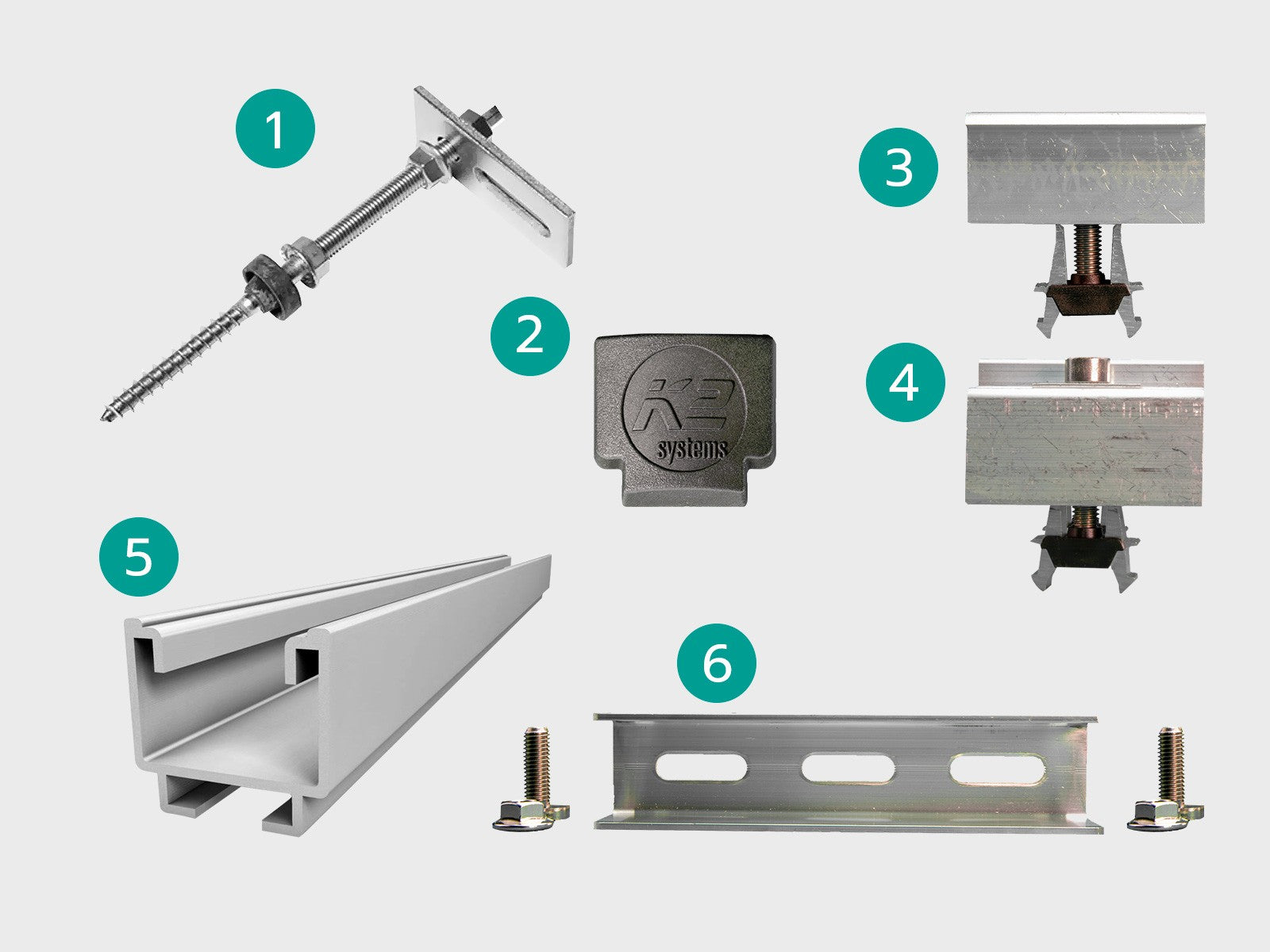 1

2

K2 systems

3

4

5

6