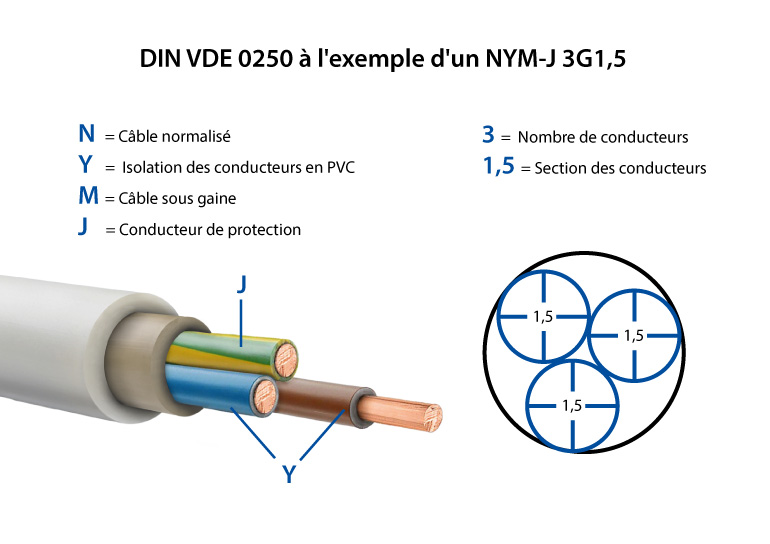 DIN VDE 0250 à l'exemple d'un NYM-J 3G1,5

N = Câble normalisé
Y = Isolation des conducteurs en PVC
M = Câble sous gaine
J = Conducteur de protection

3 = Nombre de conducteurs
1,5 = Section des conducteurs

J

Y

1,5
1,5
1,5