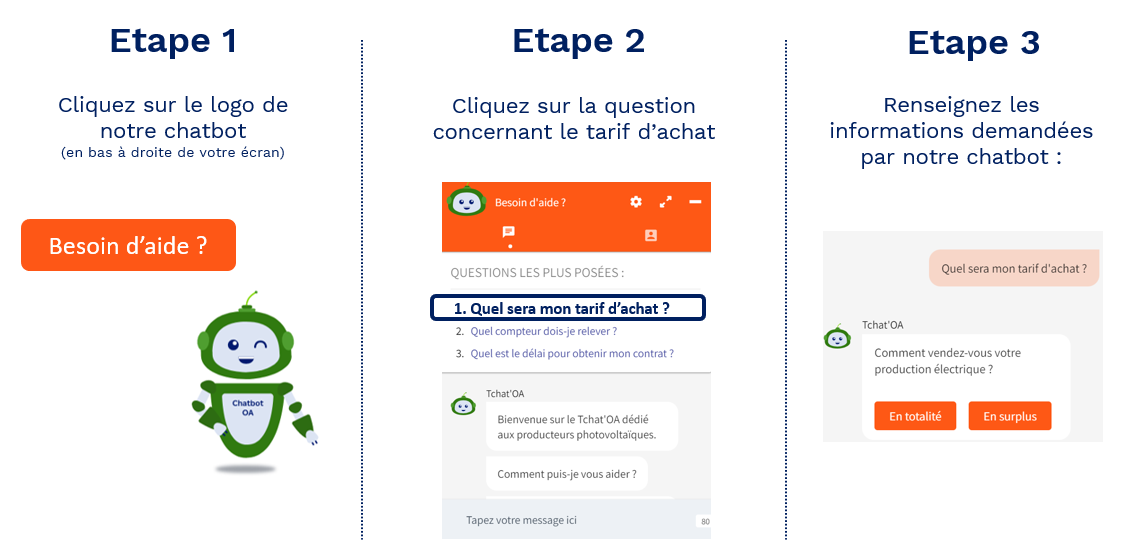 Etape 1

Cliquez sur le logo de notre chatbot
(en bas à droite de votre écran)

Besoin d'aide ?

Chatbot OA

Etape 2

Cliquez sur la question concernant le tarif d'achat

Besoin d'aide ?

QUESTIONS LES PLUS POSÉES :

1. Quel sera mon tarif d'achat ?
2. Quel compteur dois-je relever ?
3. Quel est le délai pour obtenir mon contrat ?

Tchat'OA

Bienvenue sur le Tchat'OA dédié aux producteurs photovoltaïques.

Comment puis-je vous aider ?

Tapez votre message ici

80

Etape 3

Renseignez les informations demandées par notre chatbot :

Quel sera mon tarif d'achat ?

Tchat'OA

Comment vendez-vous votre production électrique ?

En totalité

En surplus