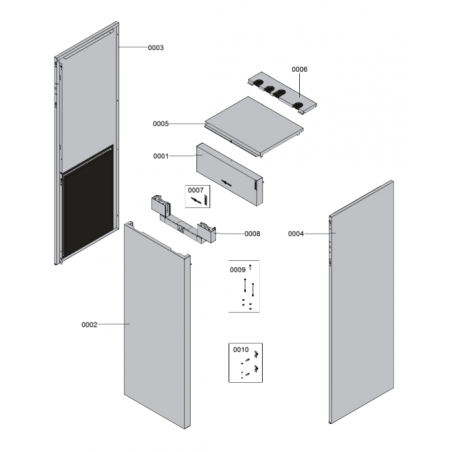 0003

0006

0005

0001

0007

0008

0004

0009

0002

0010