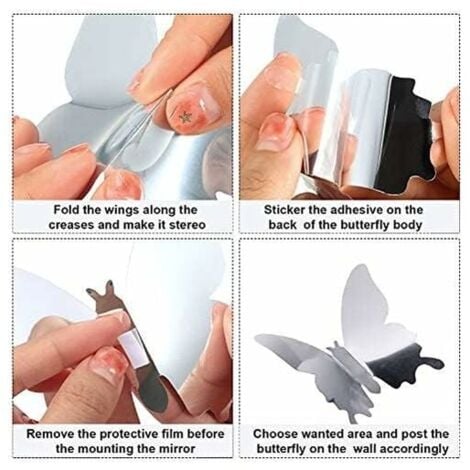 Fold the wings along the creases and make it stereo

Sticker the adhesive on the back of the butterfly body

Remove the protective film before the mounting the mirror

Choose wanted area and post the butterfly on the wall accordingly