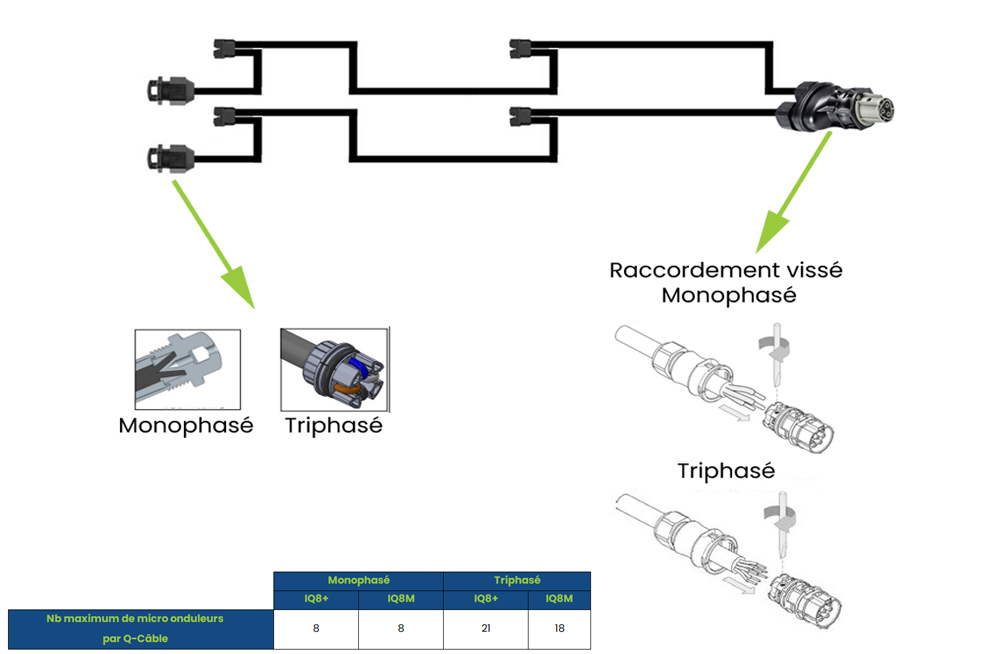 Raccordement vissé
Monophasé

Monophasé Triphasé

Triphasé

| | Monophasé | | Triphasé | |
|---|---|---|---|---|
| | IQ8+ | IQ8M | IQ8+ | IQ8M |
| Nb maximum de micro onduleurs par Q-Câble | 8 | 8 | 21 | 18 |