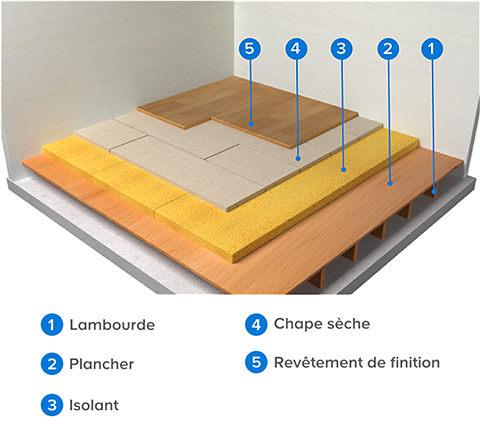 5 4 3 2 1

1 Lambourde
2 Plancher
3 Isolant

4 Chape sèche
5 Revêtement de finition