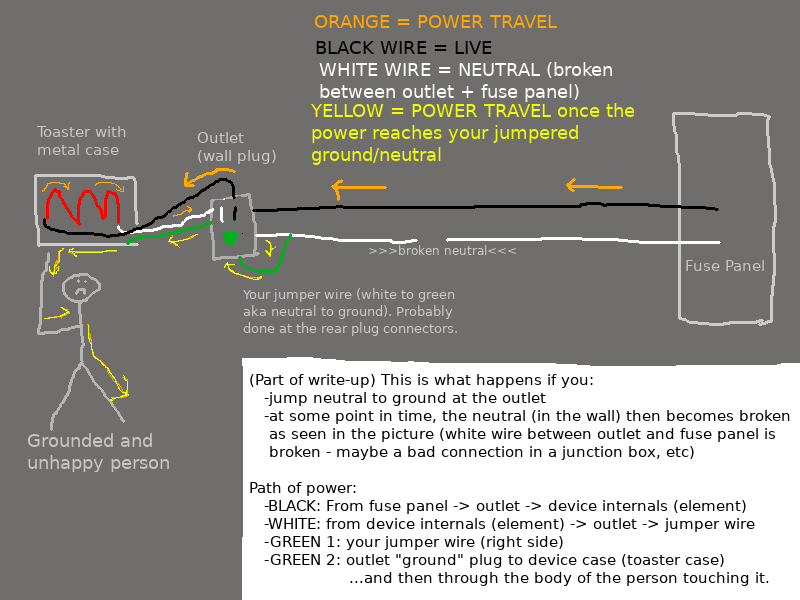 ORANGE = POWER TRAVEL

BLACK WIRE = LIVE

WHITE WIRE = NEUTRAL (broken between outlet + fuse panel)

YELLOW = POWER TRAVEL once the power reaches your jumpered ground/neutral

Toaster with metal case

Outlet (wall plug)

>>>broken neutral<<<

Fuse Panel

Your jumper wire (white to green aka neutral to ground). Probably done at the rear plug connectors.

Grounded and unhappy person

(Part of write-up) This is what happens if you:
-jump neutral to ground at the outlet
-at some point in time, the neutral (in the wall) then becomes broken as seen in the picture (white wire between outlet and fuse panel is broken - maybe a bad connection in a junction box, etc)

Path of power:
-BLACK: From fuse panel -> outlet -> device internals (element)
-WHITE: from device internals (element) -> outlet -> jumper wire
-GREEN 1: your jumper wire (right side)
-GREEN 2: outlet "ground" plug to device case (toaster case)
...and then through the body of the person touching it.