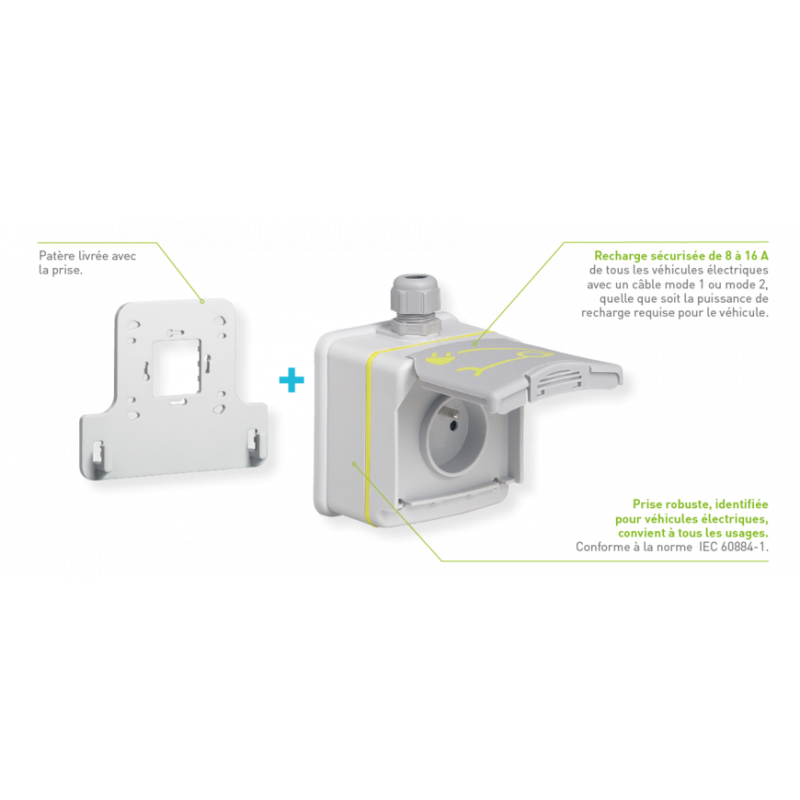 Patère livrée avec la prise.

+

Recharge sécurisée de 8 à 16 A de tous les véhicules électriques avec un câble mode 1 ou mode 2, quelle que soit la puissance de recharge requise pour le véhicule.

Prise robuste, identifiée pour véhicules électriques, convient à tous les usages.
Conforme à la norme IEC 60884-1.