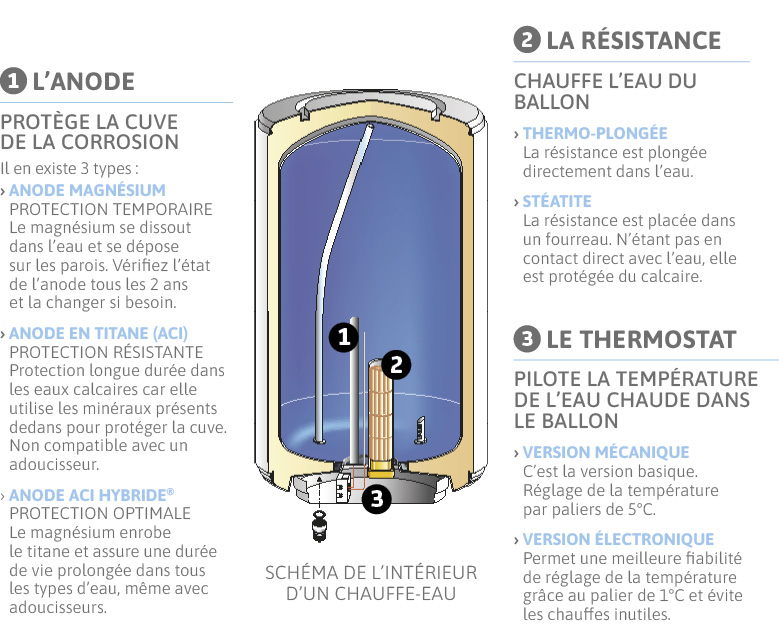 1 L'ANODE

PROTÈGE LA CUVE DE LA CORROSION

Il en existe 3 types :

› ANODE MAGNÉSIUM
PROTECTION TEMPORAIRE
Le magnésium se dissout dans l'eau et se dépose sur les parois. Vérifiez l'état de l'anode tous les 2 ans et la changer si besoin.

› ANODE EN TITANE (ACI)
PROTECTION RÉSISTANTE
Protection longue durée dans les eaux calcaires car elle utilise les minéraux présents dedans pour protéger la cuve. Non compatible avec un adoucisseur.

› ANODE ACI HYBRIDE®
PROTECTION OPTIMALE
Le magnésium enrobe le titane et assure une durée de vie prolongée dans tous les types d'eau, même avec adoucisseurs.

1

2

3

SCHÉMA DE L'INTÉRIEUR D'UN CHAUFFE-EAU

2 LA RÉSISTANCE

CHAUFFE L'EAU DU BALLON

› THERMO-PLONGÉE
La résistance est plongée directement dans l'eau.

› STÉATITE
La résistance est placée dans un fourreau. N'étant pas en contact direct avec l'eau, elle est protégée du calcaire.

3 LE THERMOSTAT

PILOTE LA TEMPÉRATURE DE L'EAU CHAUDE DANS LE BALLON

› VERSION MÉCANIQUE
C'est la version basique. Réglage de la température par paliers de 5°C.

› VERSION ÉLECTRONIQUE
Permet une meilleure fiabilité de réglage de la température grâce au palier de 1°C et évite les chauffes inutiles.