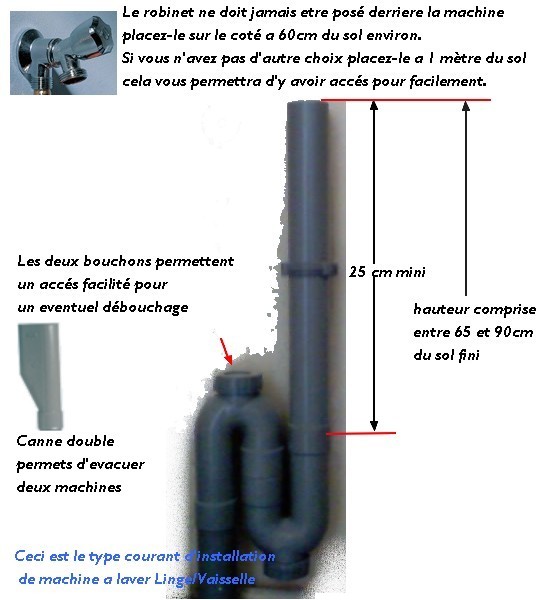 Le robinet ne doit jamais etre posé derriere la machine placez-le sur le coté a 60cm du sol environ.
Si vous n'avez pas d'autre choix placez-le a 1 mètre du sol cela vous permettra d'y avoir accés pour facilement.

Les deux bouchons permettent un accés facilité pour un eventuel débouchage

25 cm mini

hauteur comprise entre 65 et 90cm du sol fini

Canne double permets d'evacuer deux machines

Ceci est le type courant d'installation de machine a laver Linge/Vaisselle