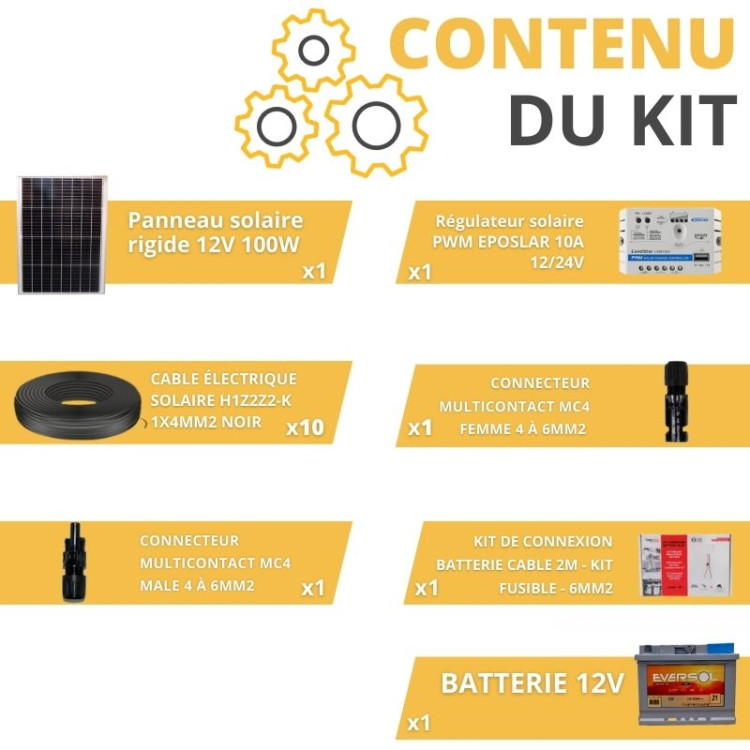 CONTENU
DU KIT

Panneau solaire rigide 12V 100W
x1

Régulateur solaire PWM EPOSLAR 10A 12/24V
x1

CABLE ÉLECTRIQUE SOLAIRE H1Z2Z2-K 1X4MM2 NOIR
x10

CONNECTEUR MULTICONTACT MC4 FEMME 4 À 6MM2
x1

CONNECTEUR MULTICONTACT MC4 MALE 4 À 6MM2
x1

KIT DE CONNEXION BATTERIE CABLE 2M - KIT FUSIBLE - 6MM2
x1

BATTERIE 12V
x1

EVERSOL